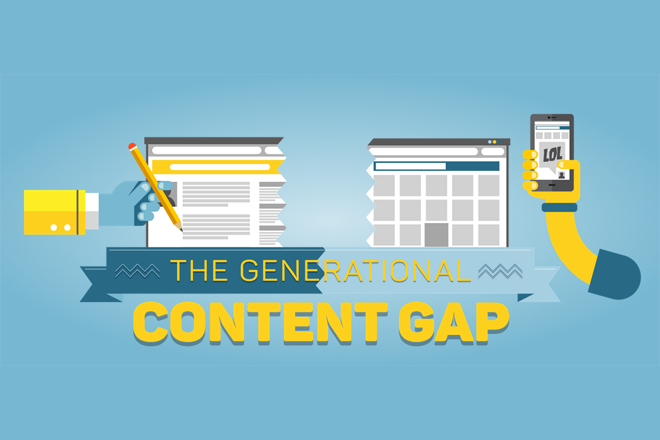 LOL

THE GENERATIONAL
CONTENT GAP