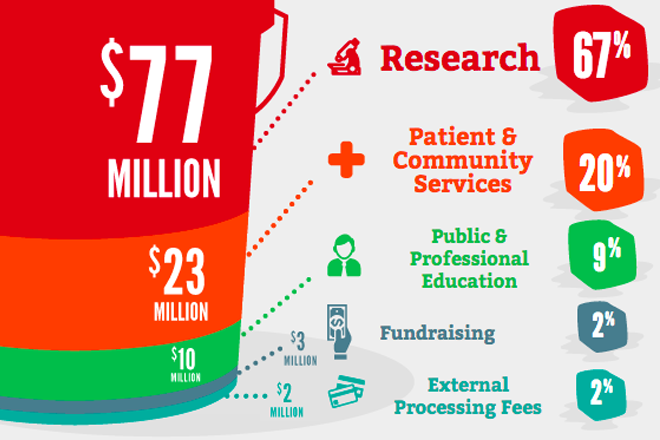 $77 MILLION

$23 MILLION

$10 MILLION

$3 MILLION

$2 MILLION

Research 67%

Patient & Community Services 20%

Public & Professional Education 9%

Fundraising 2%

External Processing Fees 2%